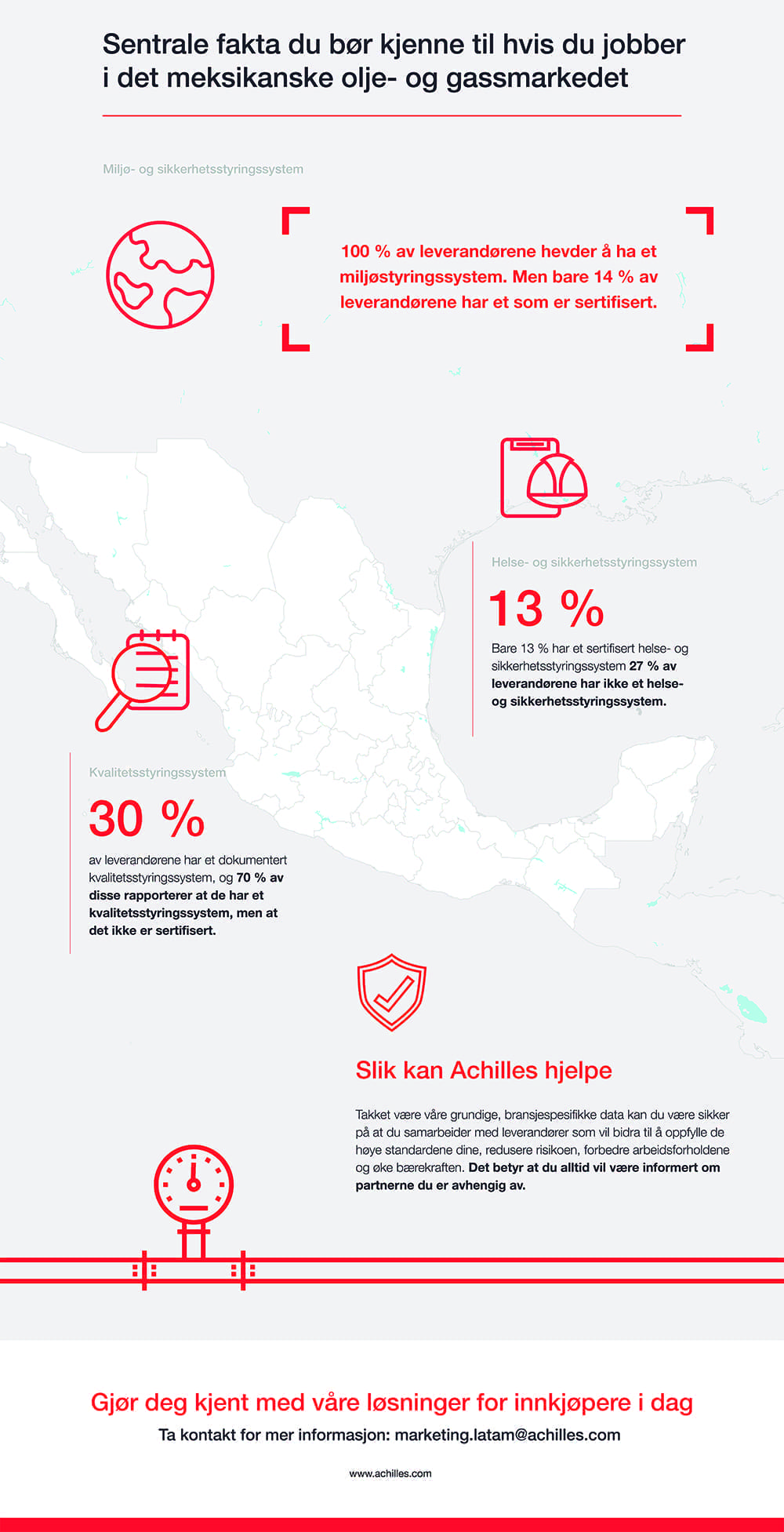 Sentrale fakta du bør kjenne til hvis du jobber i det meksikanske olje- og gassmarkedet

Miljø- og sikkerhetsstyringssystem

100 % av leverandørene hevder å ha et miljøstyringssystem. Men bare 14 % av leverandørene har et som er sertifisert.

Helse- og sikkerhetsstyringssystem

13 %

Bare 13 % har et sertifisert helse- og sikkerhetsstyringssystem 27 % av leverandørene har ikke et helse- og sikkerhetsstyringssystem.

Kvalitetsstyringssystem

30 %

av leverandørene har et dokumentert kvalitetsstyringssystem, og 70 % av disse rapporterer at de har et kvalitetsstyringssystem, men at det ikke er sertifisert.

Slik kan Achilles hjelpe

Takket være våre grundige, bransjespesifikke data kan du være sikker på at du samarbeider med leverandører som vil bidra til å oppfylle de høye standardene dine, redusere risikoen, forbedre arbeidsforholdene og øke bærekraften. Det betyr at du alltid vil være informert om partnerne du er avhengig av.

Gjør deg kjent med våre løsninger for innkjøpere i dag

Ta kontakt for mer informasjon: marketing.latam@achilles.com

www.achilles.com